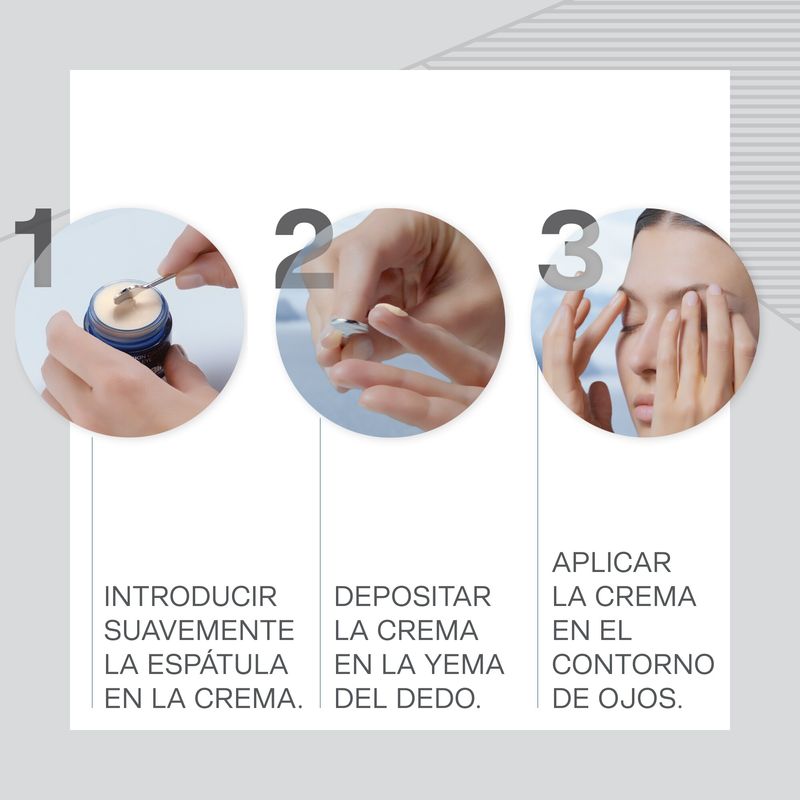 1

INTRODUCIR SUAVEMENTE LA ESPÁTULA EN LA CREMA.

2

DEPOSITAR LA CREMA EN LA YEMA DEL DEDO.

3

APLICAR LA CREMA EN EL CONTORNO DE OJOS.